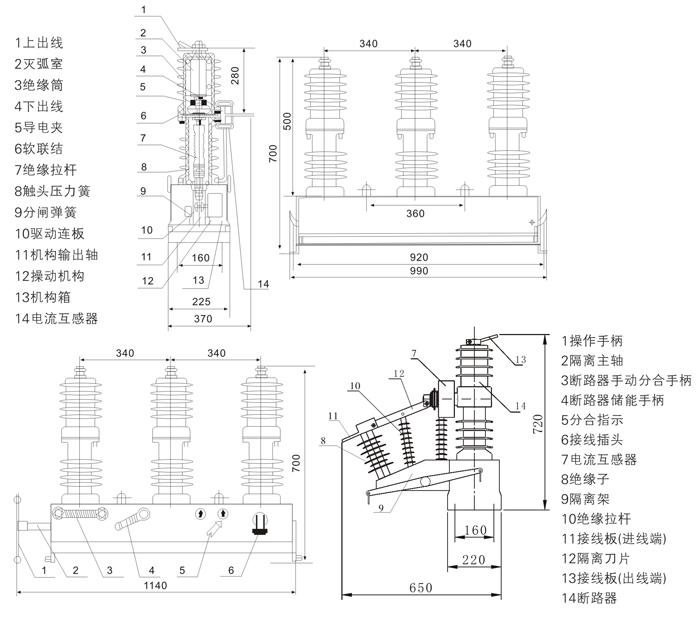 1上出线
2灭弧室
3绝缘筒
4下出线
5导电夹
6软联结
7绝缘拉杆
8触头压力簧
9分闸弹簧
10驱动连板
11机构输出轴
12操动机构
13机构箱
14电流互感器

1
2
3
4
5
6
7
8
9
10
11
12
13
14
280
160
225
370

340
340
500
700
360
920
990

340
340
700
1
2
3
4
5
6
1140

7
12
10
11
8
9
13
14
720
160
220
650

1操作手柄
2隔离主轴
3断路器手动分合手柄
4断路器储能手柄
5分合指示
6接线插头
7电流互感器
8绝缘子
9隔离架
10绝缘拉杆
11接线板(进线端)
12隔离刀片
13接线板(出线端)
14断路器